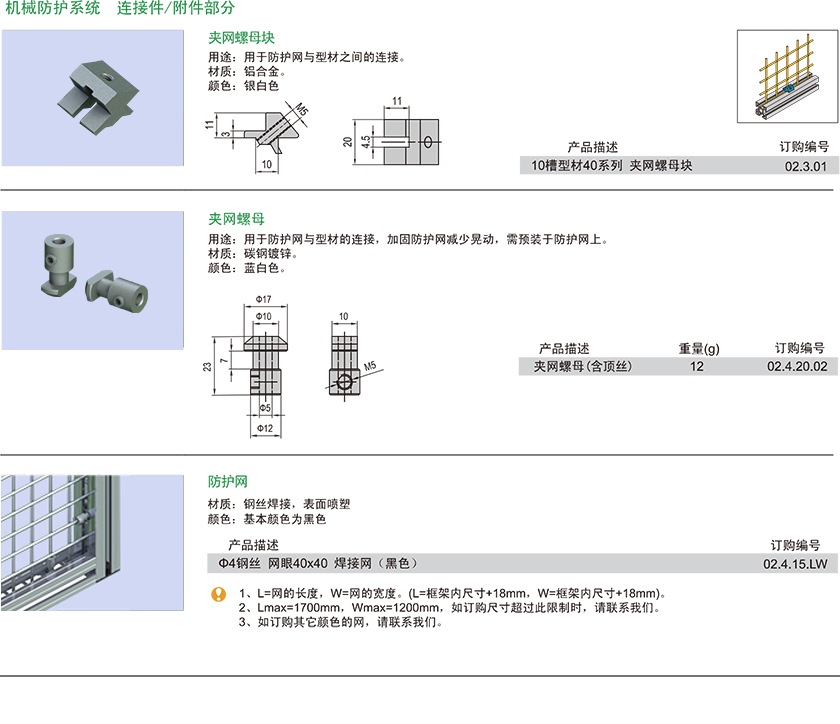 机械防护系统 连接件/附件部分

夹网螺母块

用途：用于防护网与型材之间的连接。
材质：铝合金。
颜色：银白色

11
3
10
M5
11
20
4.5

| 产品描述 | 订购编号 |
|---|---|
| 10槽型材40系列 夹网螺母块 | 02.3.01 |

夹网螺母

用途：用于防护网与型材的连接，加固防护网减少晃动，需预装于防护网上。
材质：碳钢镀锌。
颜色：蓝白色。

Φ17
Φ10
23
7
Φ5
Φ12
10
M5

| 产品描述 | 重量(g) | 订购编号 |
|---|---|---|
| 夹网螺母(含顶丝) | 12 | 02.4.20.02 |

防护网

材质：钢丝焊接，表面喷塑
颜色：基本颜色为黑色

| 产品描述 | 订购编号 |
|---|---|
| Φ4钢丝 网眼40x40 焊接网（黑色） | 02.4.15.LW |

1、L=网的长度，W=网的宽度。(L=框架内尺寸+18mm，W=框架内尺寸+18mm)。
2、Lmax=1700mm，Wmax=1200mm，如订购尺寸超过此限制时，请联系我们。
3、如订购其它颜色的网，请联系我们。