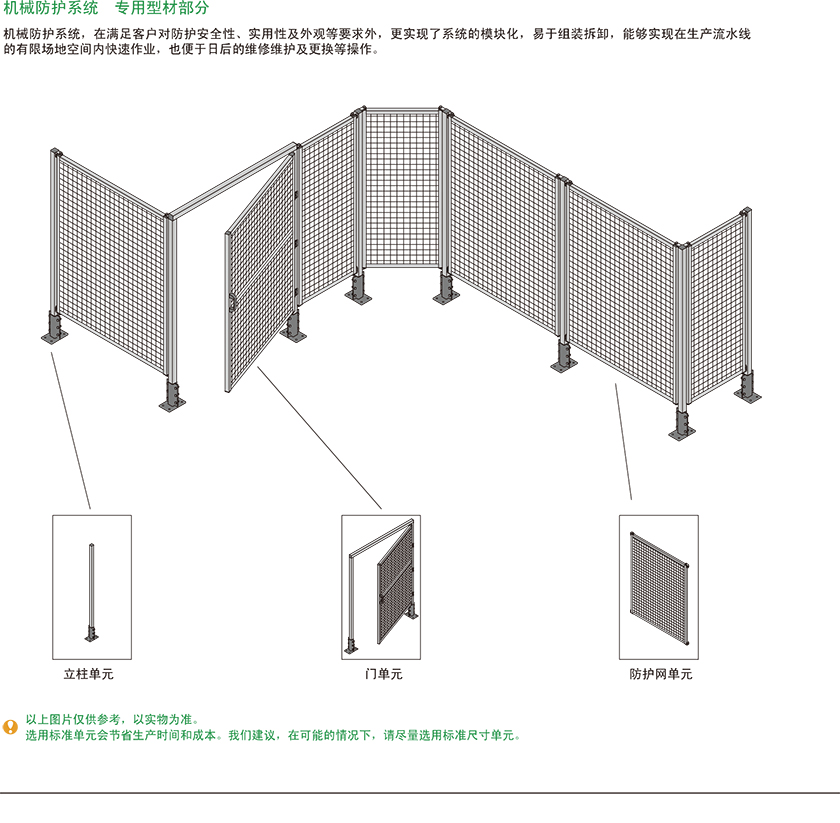 机械防护系统　专用型材部分

机械防护系统，在满足客户对防护安全性、实用性及外观等要求外，更实现了系统的模块化，易于组装拆卸，能够实现在生产流水线的有限场地空间内快速作业，也便于日后的维修维护及更换等操作。

立柱单元

门单元

防护网单元

以上图片仅供参考，以实物为准。
选用标准单元会节省生产时间和成本。我们建议，在可能的情况下，请尽量选用标准尺寸单元。