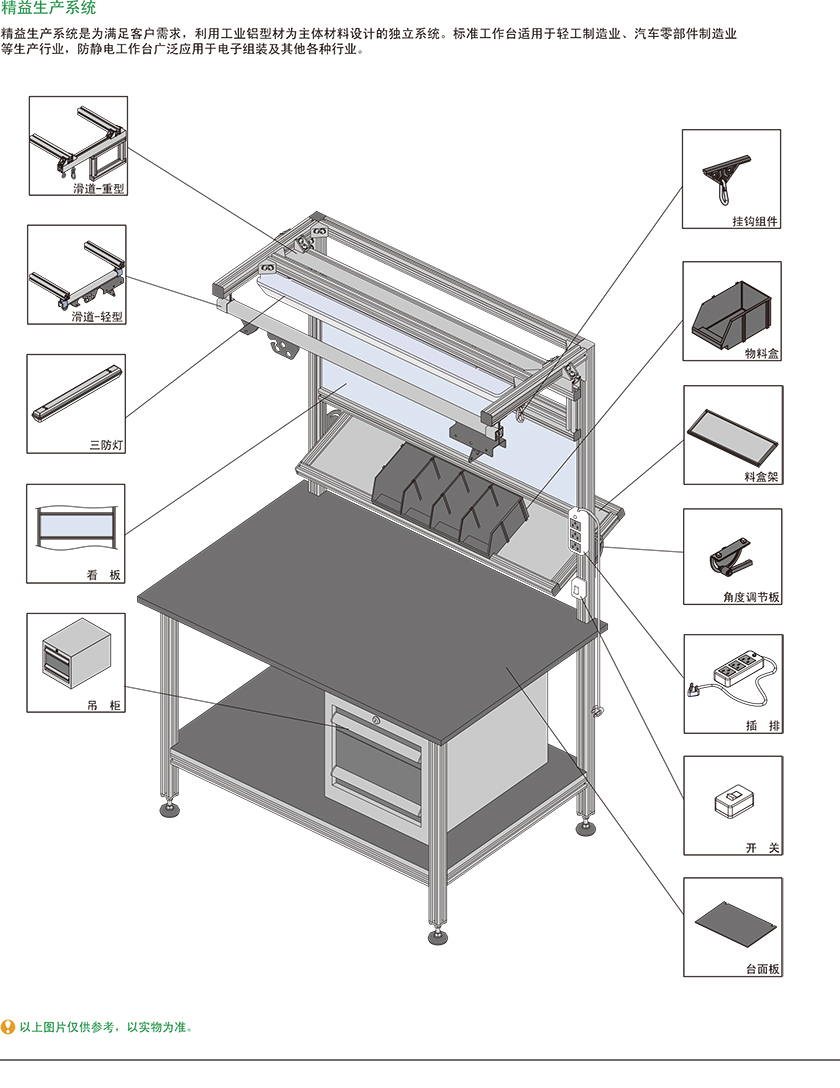 精益生产系统

精益生产系统是为满足客户需求，利用工业铝型材为主体材料设计的独立系统。标准工作台适用于轻工制造业、汽车零部件制造业等生产行业，防静电工作台广泛应用于电子组装及其他各种行业。

滑道-重型

滑道-轻型

三防灯

看 板

吊 柜

挂钩组件

物料盒

料盒架

角度调节板

插 排

开 关

台面板

以上图片仅供参考，以实物为准。